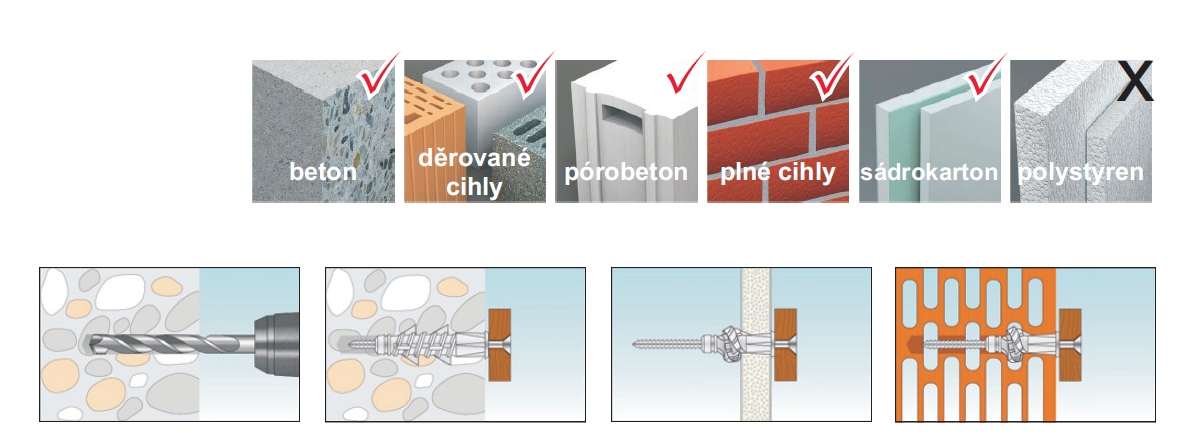 beton

děrované cihly

pórobeton

plné cihly

sádrokarton

polystyren

X