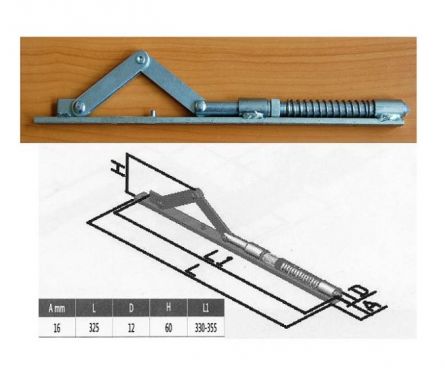 H

L1

L

D

A

| A mm | L | D | H | L1 |
|---|---|---|---|---|
| 16 | 325 | 12 | 60 | 330-355 |